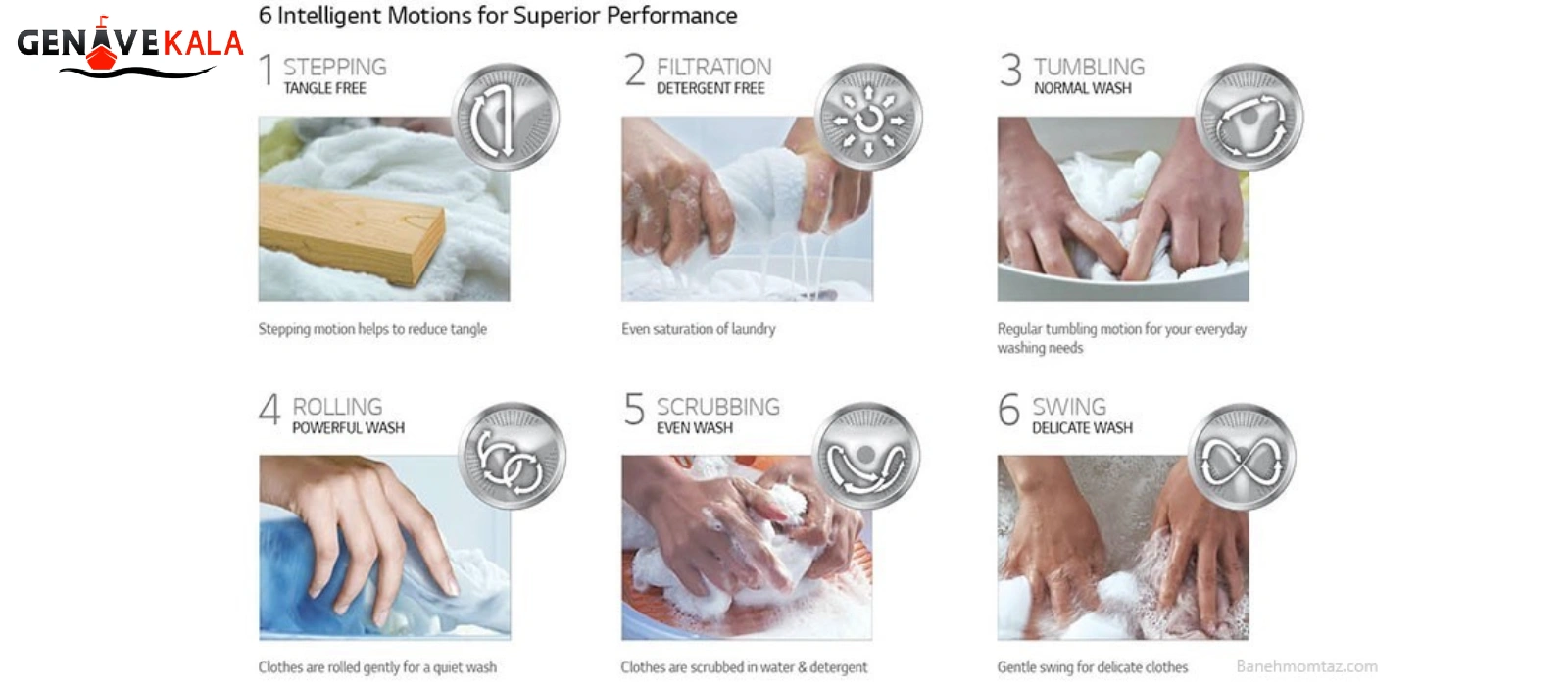 GENAVEKALA

6 Intelligent Motions for Superior Performance

1 STEPPING
TANGLE FREE

Stepping motion helps to reduce tangle

2 FILTRATION
DETERGENT FREE

Even saturation of laundry

3 TUMBLING
NORMAL WASH

Regular tumbling motion for your everyday washing needs

4 ROLLING
POWERFUL WASH

Clothes are rolled gently for a quiet wash

5 SCRUBBING
EVEN WASH

Clothes are scrubbed in water & detergent

6 SWING
DELICATE WASH

Gentle swing for delicate clothes

Banehmomtaz.com